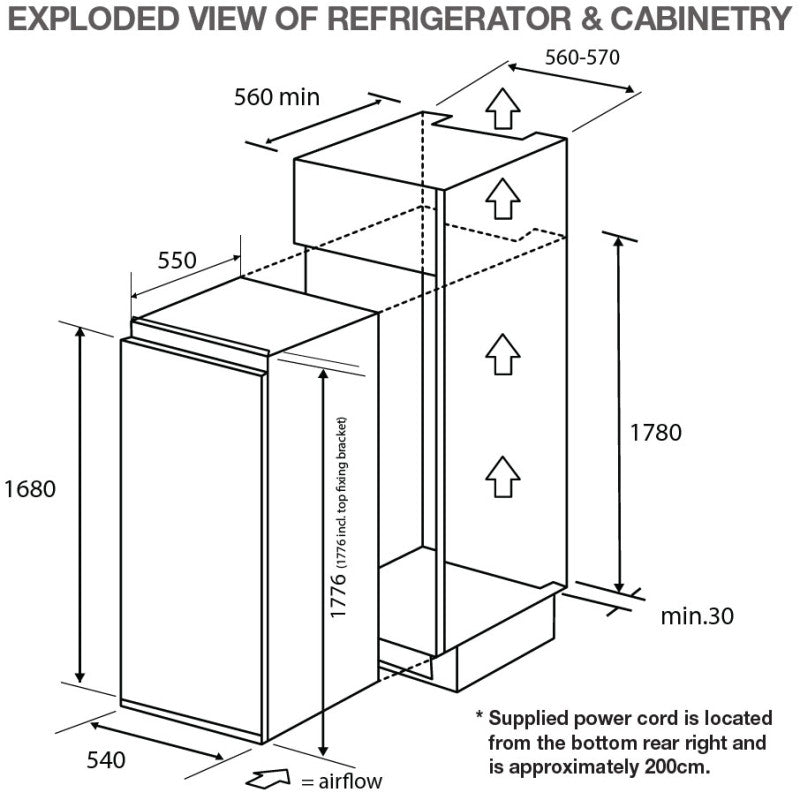 EXPLODED VIEW OF REFRIGERATOR & CABINETRY

560-570

560 min

550

1780

1680

1776 (1776 incl. top fixing bracket)

min.30

540

= airflow

* Supplied power cord is located from the bottom rear right and is approximately 200cm.