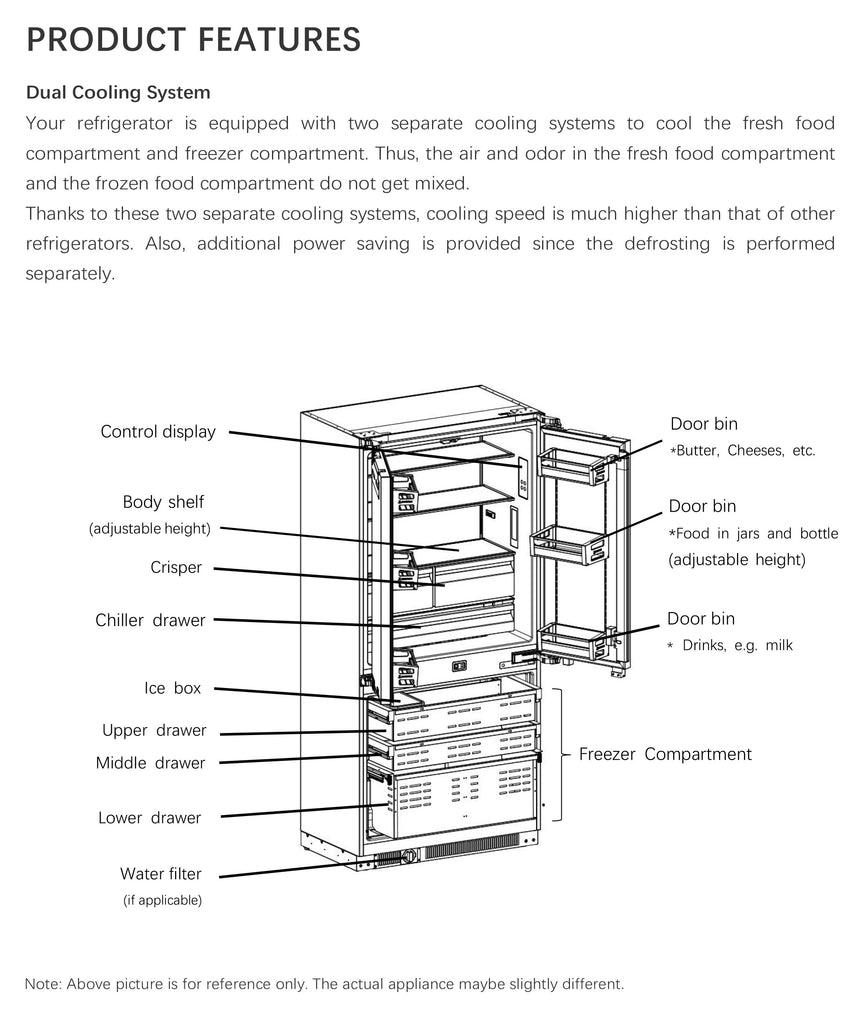 PRODUCT FEATURES

Dual Cooling System

Your refrigerator is equipped with two separate cooling systems to cool the fresh food compartment and freezer compartment. Thus, the air and odor in the fresh food compartment and the frozen food compartment do not get mixed.

Thanks to these two separate cooling systems, cooling speed is much higher than that of other refrigerators. Also, additional power saving is provided since the defrosting is performed separately.

Control display

Body shelf
(adjustable height)

Crisper

Chiller drawer

Ice box

Upper drawer

Middle drawer

Lower drawer

Water filter
(if applicable)

Door bin
*Butter, Cheeses, etc.

Door bin
*Food in jars and bottle
(adjustable height)

Door bin
* Drinks, e.g. milk

Freezer Compartment

Note: Above picture is for reference only. The actual appliance maybe slightly different.